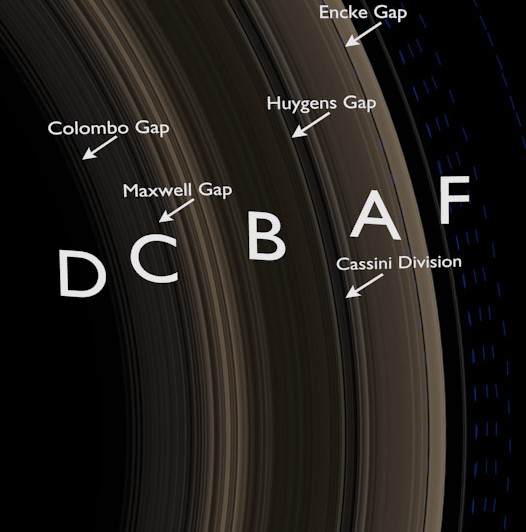 Encke Gap

Huygens Gap

Colombo Gap

Maxwell Gap

D C B A F

Cassini Division